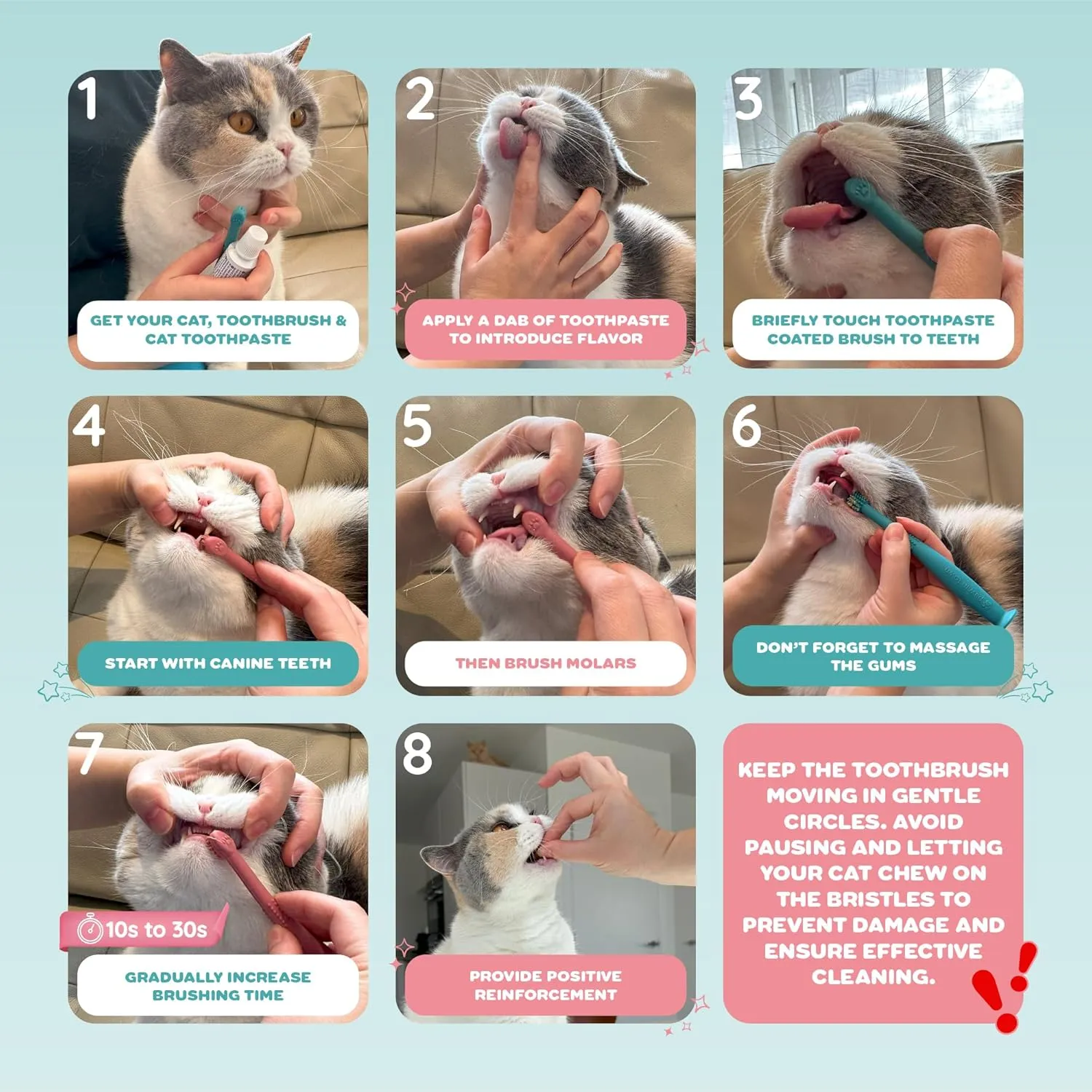 1

GET YOUR CAT, TOOTHBRUSH & CAT TOOTHPASTE

2

APPLY A DAB OF TOOTHPASTE TO INTRODUCE FLAVOR

3

BRIEFLY TOUCH TOOTHPASTE COATED BRUSH TO TEETH

4

START WITH CANINE TEETH

5

THEN BRUSH MOLARS

6

DON'T FORGET TO MASSAGE THE GUMS

7

10s to 30s

GRADUALLY INCREASE BRUSHING TIME

8

PROVIDE POSITIVE REINFORCEMENT

KEEP THE TOOTHBRUSH MOVING IN GENTLE CIRCLES. AVOID PAUSING AND LETTING YOUR CAT CHEW ON THE BRISTLES TO PREVENT DAMAGE AND ENSURE EFFECTIVE CLEANING.