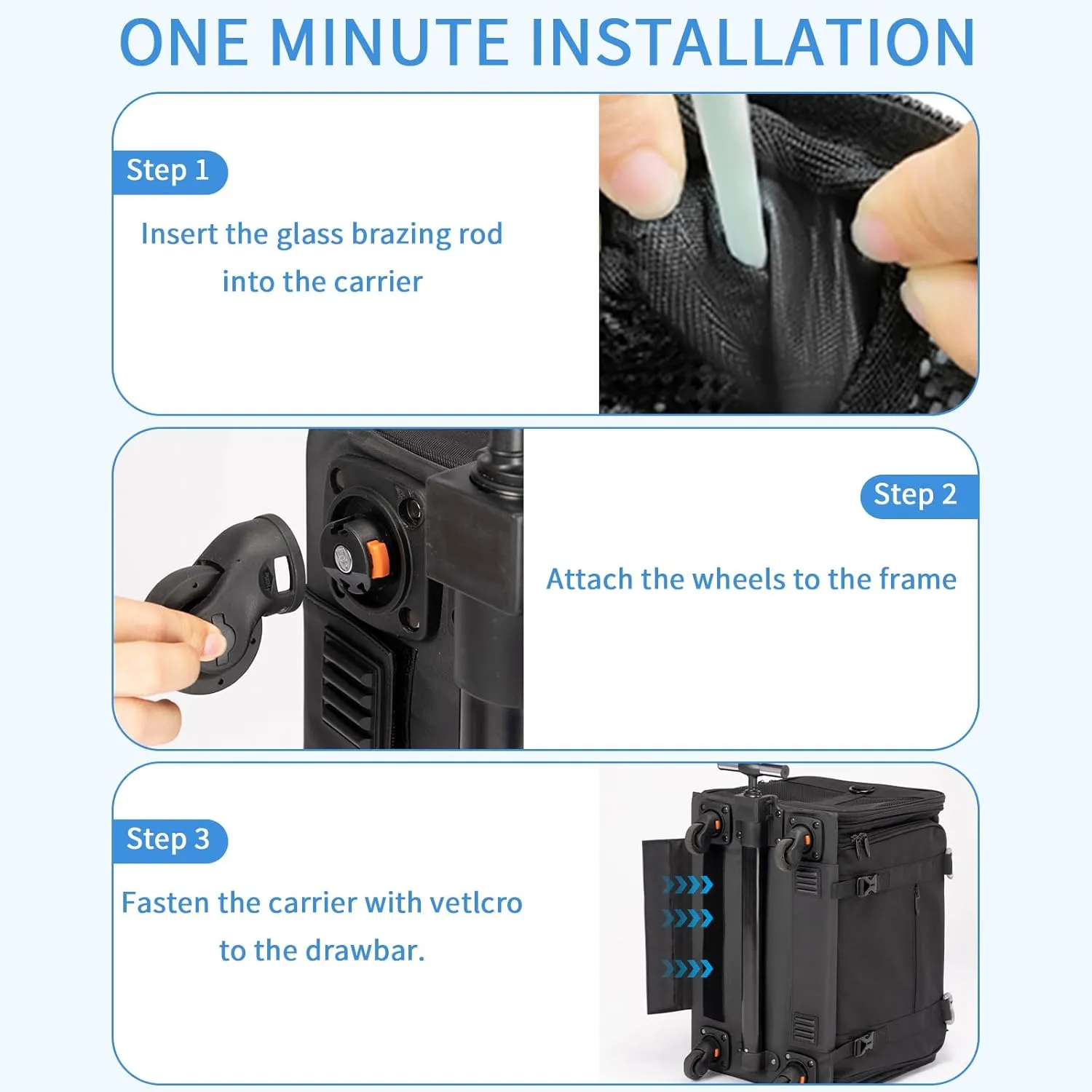 ONE MINUTE INSTALLATION

Step 1

Insert the glass brazing rod into the carrier

Step 2

Attach the wheels to the frame

Step 3

Fasten the carrier with vetlcro to the drawbar.